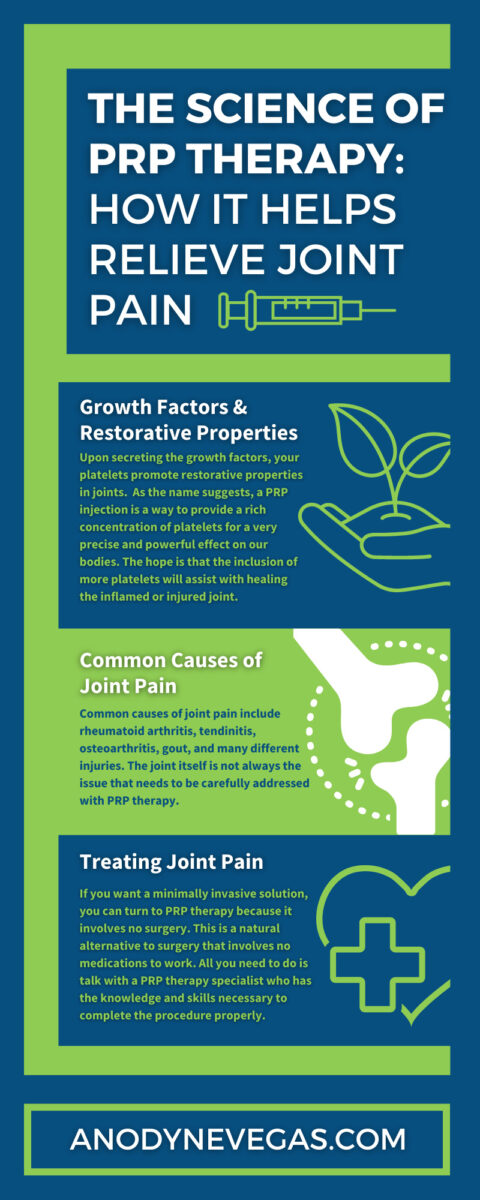 THE SCIENCE OF PRP THERAPY: HOW IT HELPS RELIEVE JOINT PAIN

Growth Factors & Restorative Properties

Upon secreting the growth factors, your platelets promote restorative properties in joints. As the name suggests, a PRP injection is a way to provide a rich concentration of platelets for a very precise and powerful effect on our bodies. The hope is that the inclusion of more platelets will assist with healing the inflamed or injured joint.

Common Causes of Joint Pain

Common causes of joint pain include rheumatoid arthritis, tendinitis, osteoarthritis, gout, and many different injuries. The joint itself is not always the issue that needs to be carefully addressed with PRP therapy.

Treating Joint Pain

If you want a minimally invasive solution, you can turn to PRP therapy because it involves no surgery. This is a natural alternative to surgery that involves no medications to work. All you need to do is talk with a PRP therapy specialist who has the knowledge and skills necessary to complete the procedure properly.

ANODYNEVEGAS.COM